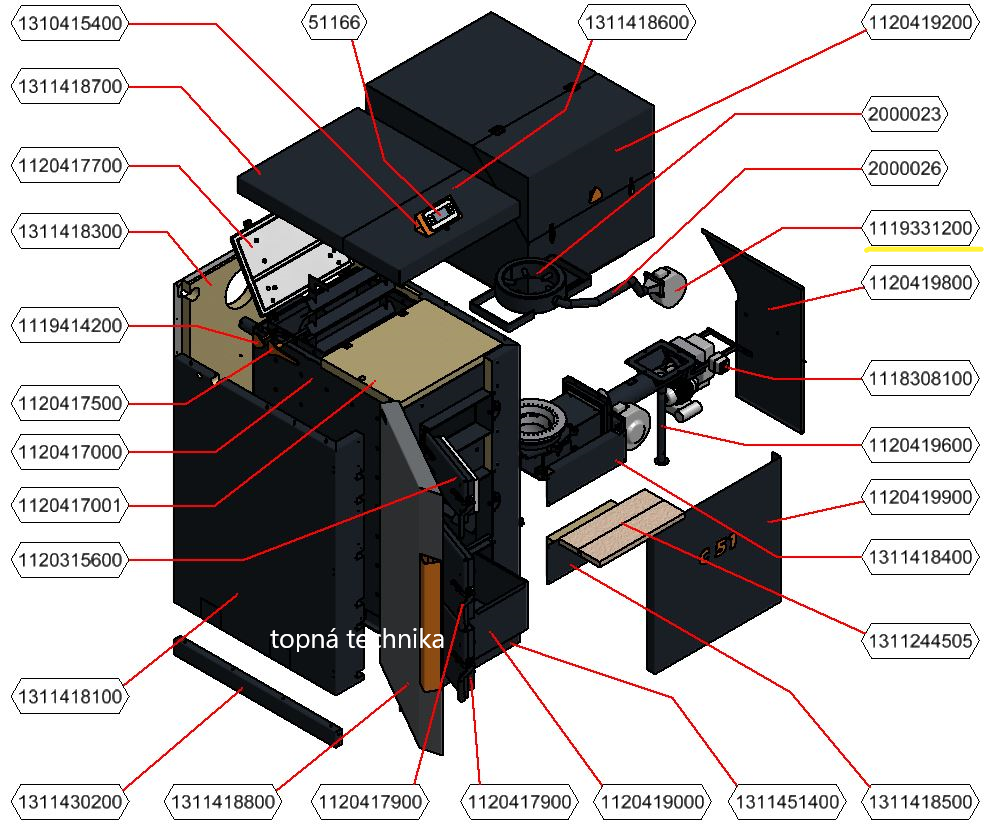 1310415400
51166
1311418600
1120419200
1311418700
2000023
1120417700
2000026
1311418300
1119331200
1120419800
1119414200
1118308100
1120417500
1120417000
1120419600
1120417001
1120419900
1120315600
1311418400
C 51
1311244505
topná technika
1311418100
1311430200
1311418800
1120417900
1120417900
1120419000
1311451400
1311418500