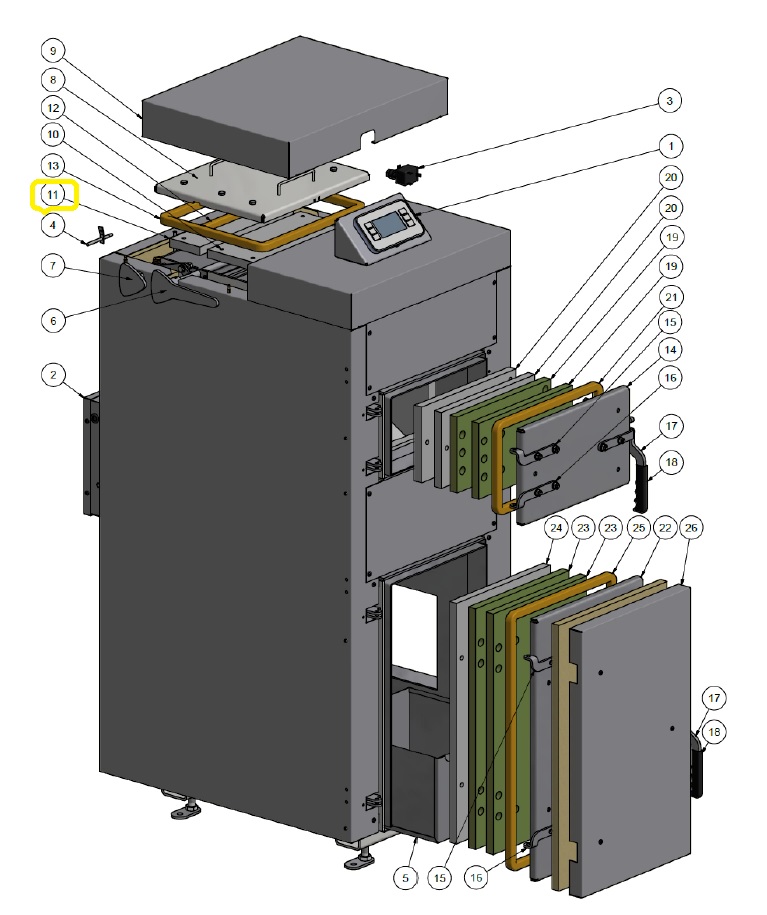 9
8
12
10
13
11
4
7
6
2
3
1
20
20
19
19
21
15
14
16
17
18
24
23
23
25
22
26
17
18
5
15
16